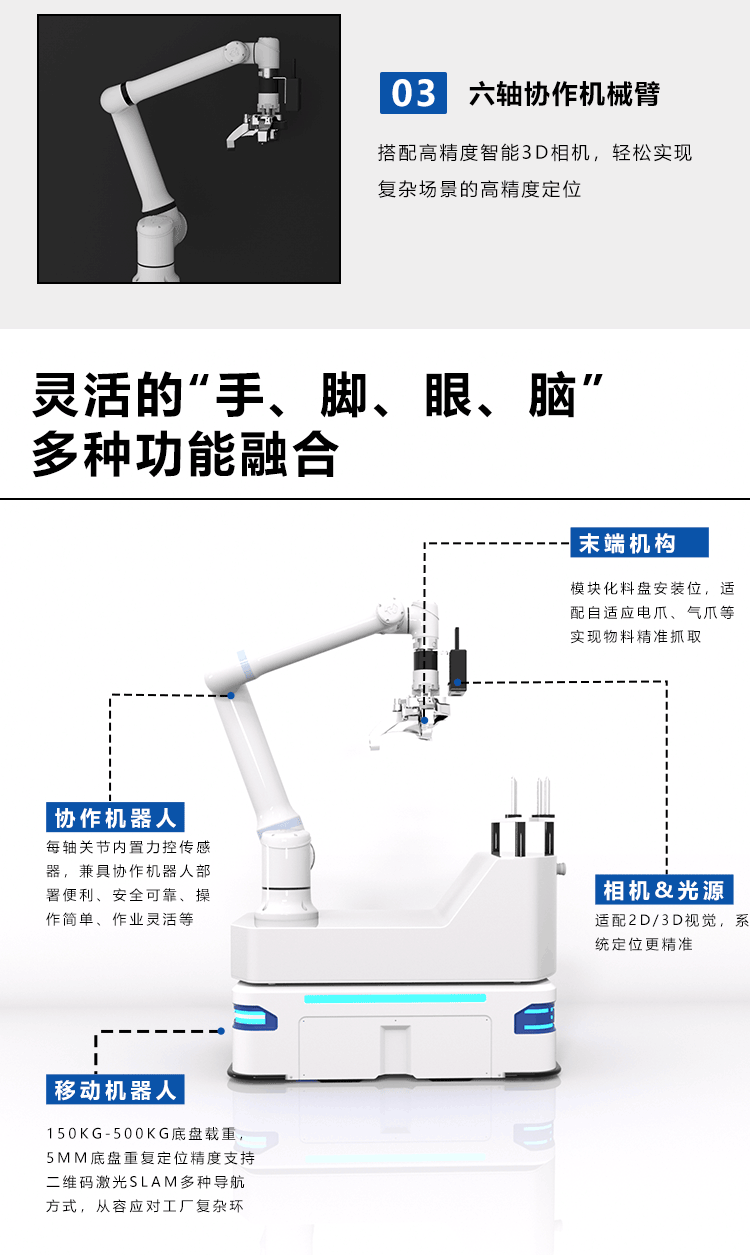 03 六轴协作机械臂

搭配高精度智能3D相机，轻松实现复杂场景的高精度定位

灵活的“手、脚、眼、脑”
多种功能融合

末端机构

模块化料盘安装位，适配自适应电爪、气爪等实现物料精准抓取

协作机器人

每轴关节内置力控传感器，兼具协作机器人部署便利、安全可靠、操作简单、作业灵活等

相机&光源

适配2D/3D视觉，系统定位更精准

移动机器人

150KG-500KG底盘载重，5MM底盘重复定位精度支持二维码激光SLAM多种导航方式，从容应对工厂复杂环