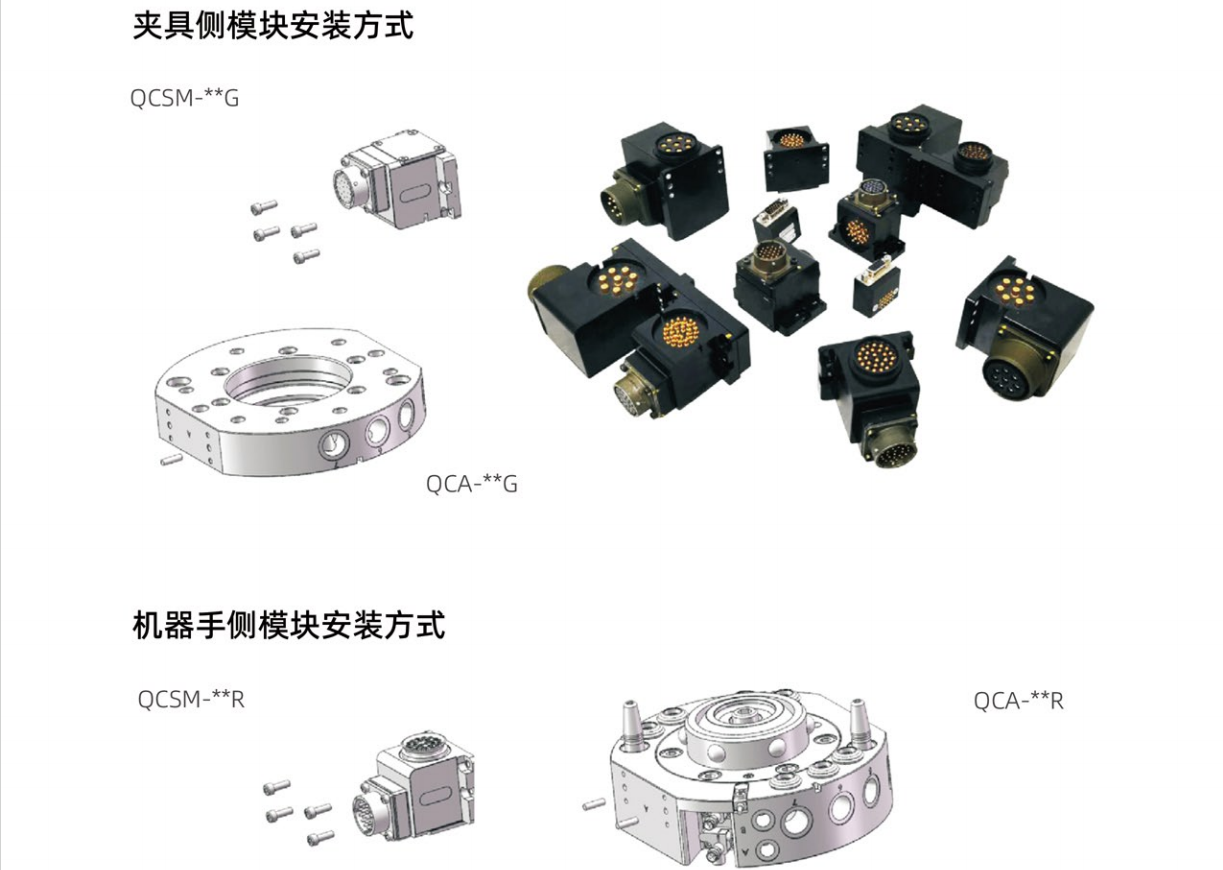 夹具侧模块安装方式

QCSM-**G

QCA-**G

机器手侧模块安装方式

QCSM-**R

QCA-**R