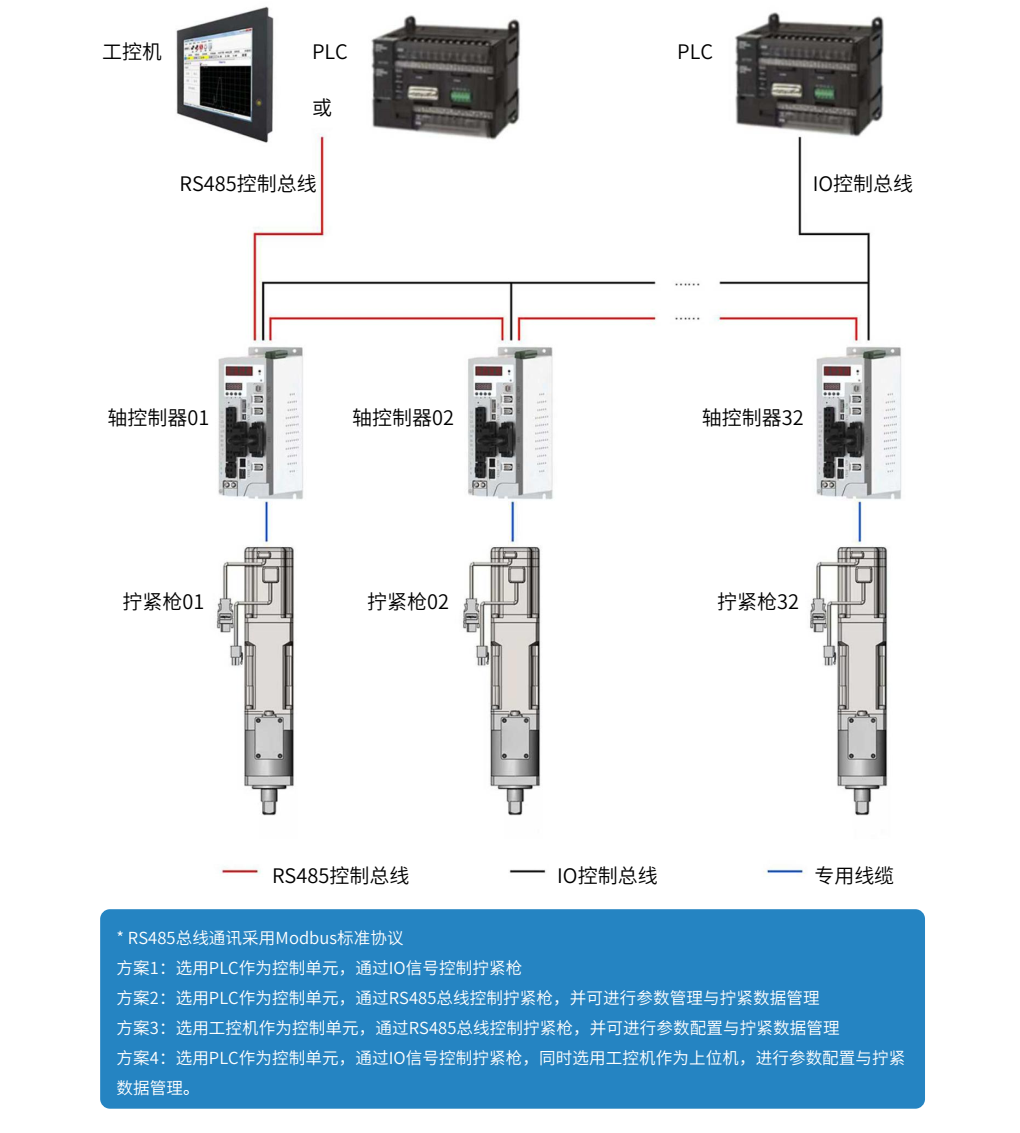 工控机

PLC

或

PLC

RS485控制总线

IO控制总线

......

......

轴控制器01

轴控制器02

轴控制器32

拧紧枪01

拧紧枪02

拧紧枪32

RS485控制总线

IO控制总线

专用线缆

* RS485总线通讯采用Modbus标准协议
方案1：选用PLC作为控制单元，通过IO信号控制拧紧枪
方案2：选用PLC作为控制单元，通过RS485总线控制拧紧枪，并可进行参数管理与拧紧数据管理
方案3：选用工控机作为控制单元，通过RS485总线控制拧紧枪，并可进行参数配置与拧紧数据管理
方案4：选用PLC作为控制单元，通过IO信号控制拧紧枪，同时选用工控机作为上位机，进行参数配置与拧紧数据管理。