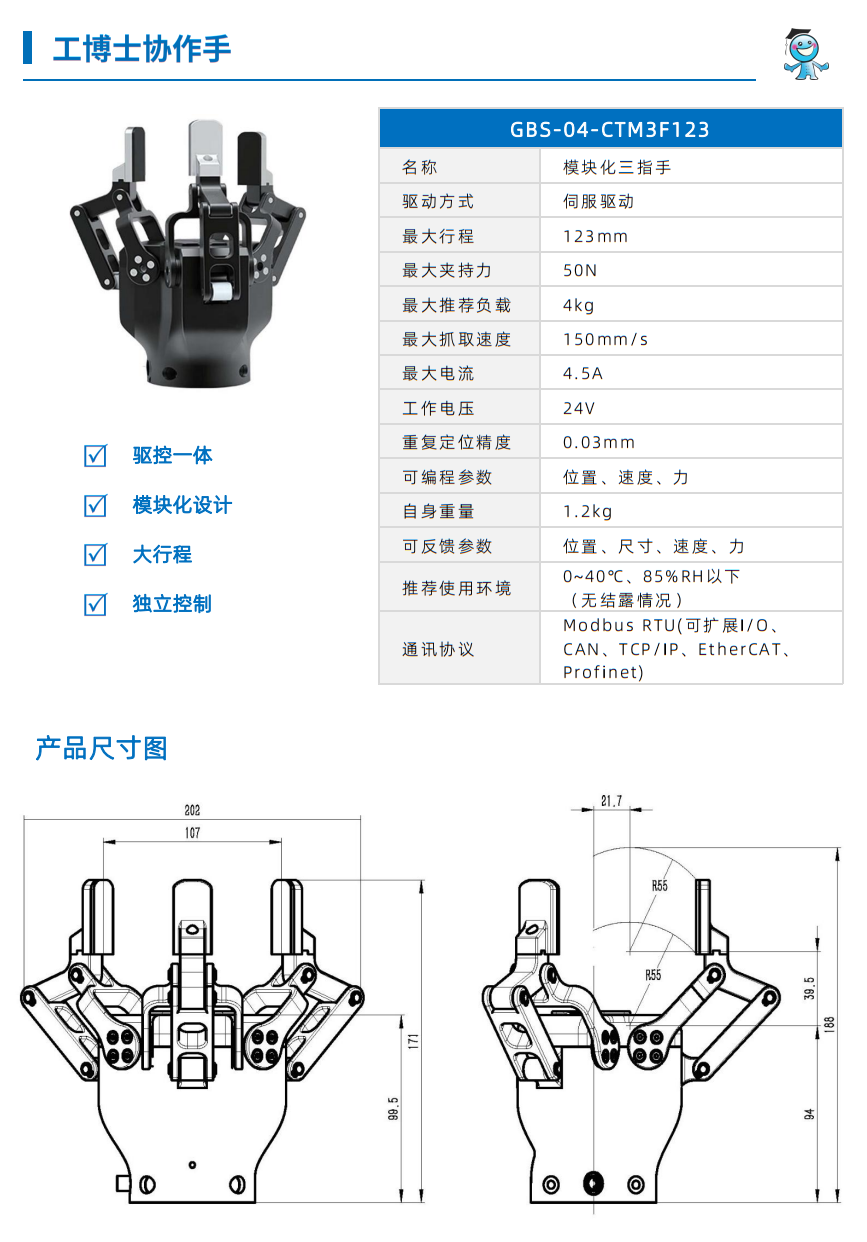 工博士协作手

驱控一体

模块化设计

大行程

独立控制

| GBS-04-CTM3F123 | |
|---|---|
| 名称 | 模块化三指手 |
| 驱动方式 | 伺服驱动 |
| 最大行程 | 123mm |
| 最大夹持力 | 50N |
| 最大推荐负载 | 4kg |
| 最大抓取速度 | 150mm/s |
| 最大电流 | 4.5A |
| 工作电压 | 24V |
| 重复定位精度 | 0.03mm |
| 可编程参数 | 位置、速度、力 |
| 自身重量 | 1.2kg |
| 可反馈参数 | 位置、尺寸、速度、力 |
| 推荐使用环境 | 0~40℃、85%RH以下（无结露情况） |
| 通讯协议 | Modbus RTU(可扩展I/O、CAN、TCP/IP、EtherCAT、Profinet) |

产品尺寸图

202

107

171

99.5

21.7

R55

R55

39.5

188

94