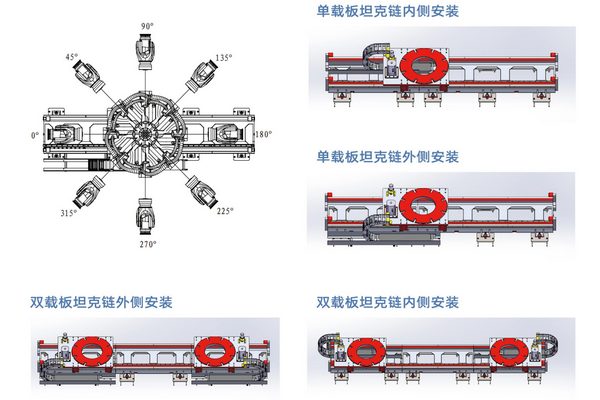 90°
45°
135°
0°
180°
315°
225°
270°

单载板坦克链内侧安装

单载板坦克链外侧安装

双载板坦克链外侧安装

双载板坦克链内侧安装