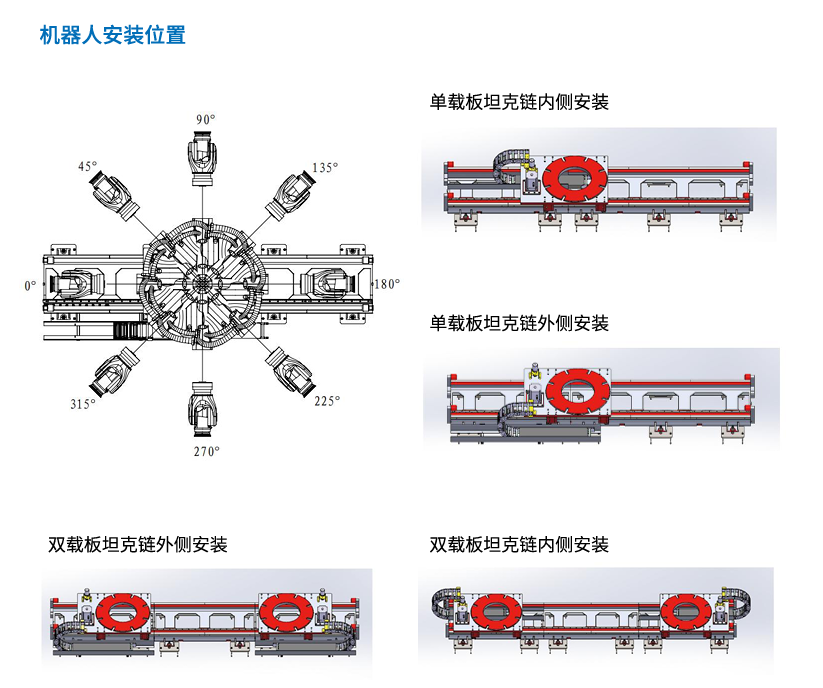 机器人安装位置

90°
45°
135°
0°
180°
315°
225°
270°

单载板坦克链内侧安装

单载板坦克链外侧安装

双载板坦克链外侧安装

双载板坦克链内侧安装