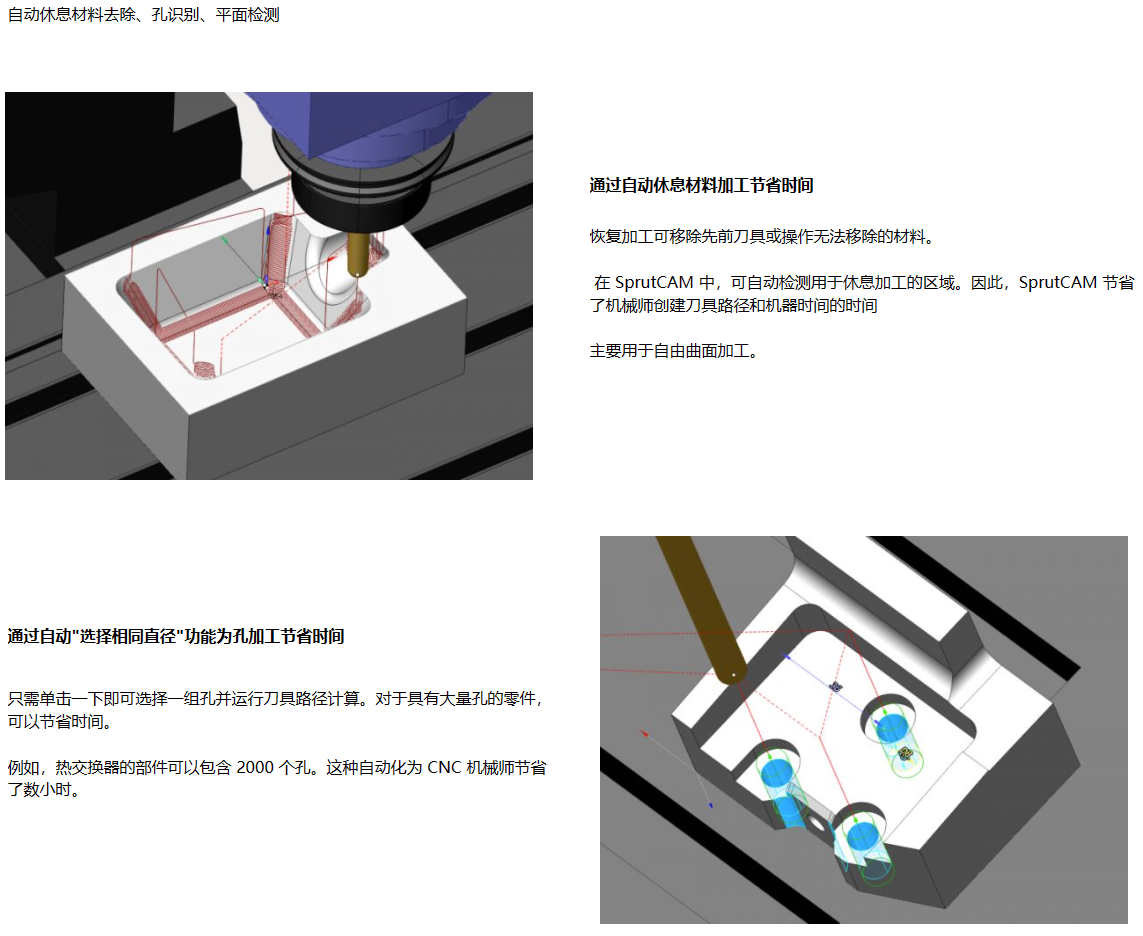 自动休息材料去除、孔识别、平面检测

通过自动休息材料加工节省时间

恢复加工可移除先前刀具或操作无法移除的材料。

在 SprutCAM 中，可自动检测用于休息加工的区域。因此，SprutCAM 节省了机械师创建刀具路径和机器时间的时间

主要用于自由曲面加工。

通过自动"选择相同直径"功能为孔加工节省时间

只需单击一下即可选择一组孔并运行刀具路径计算。对于具有大量孔的零件，可以节省时间。

例如，热交换器的部件可以包含 2000 个孔。这种自动化为 CNC 机械师节省了数小时。