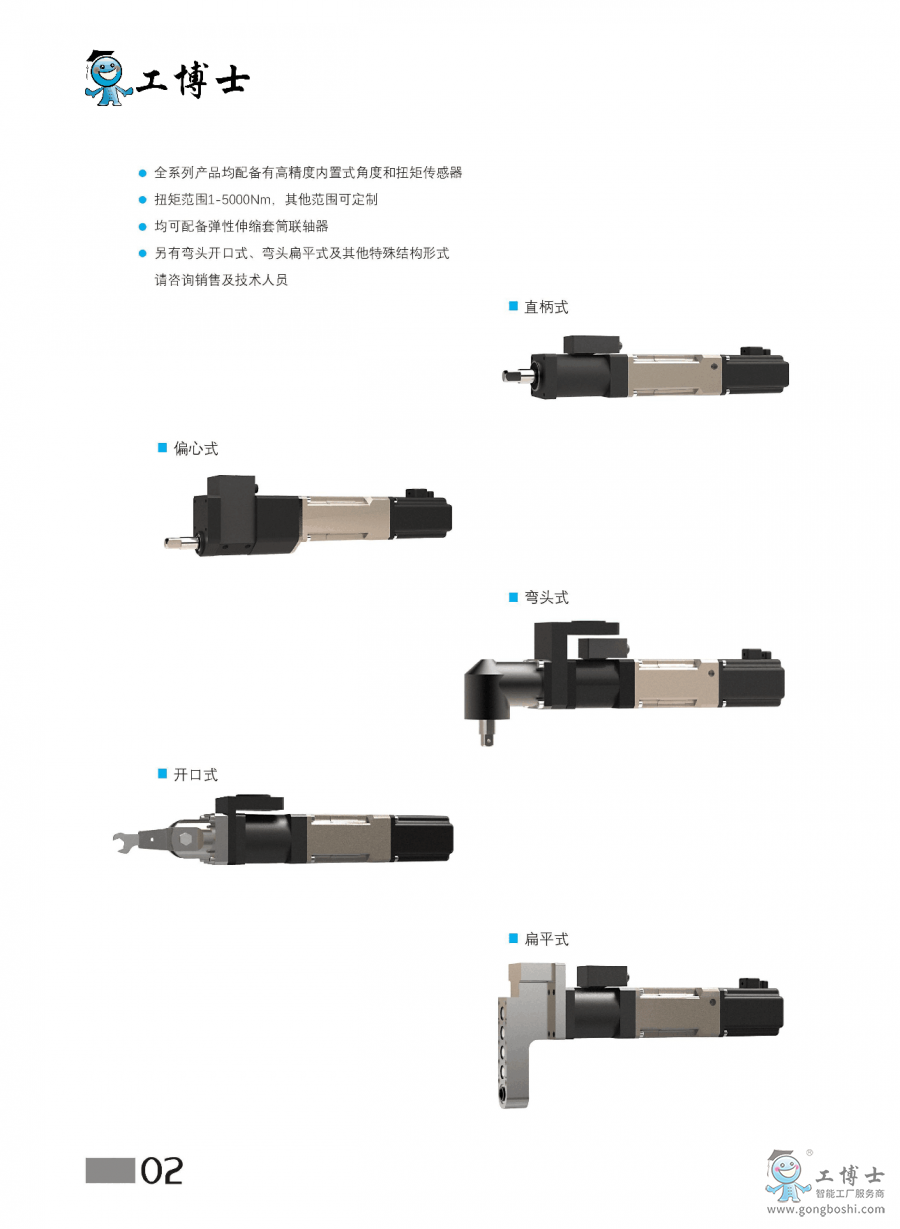 工博士

全系列产品均配备有高精度内置式角度和扭矩传感器
扭矩范围1-5000Nm，其他范围可定制
均可配备弹性伸缩套筒联轴器
另有弯头开口式、弯头扁平式及其他特殊结构形式
请咨询销售及技术人员

直柄式

偏心式

弯头式

开口式

扁平式

02

工博士
智能工厂服务商
www.gongboshi.com