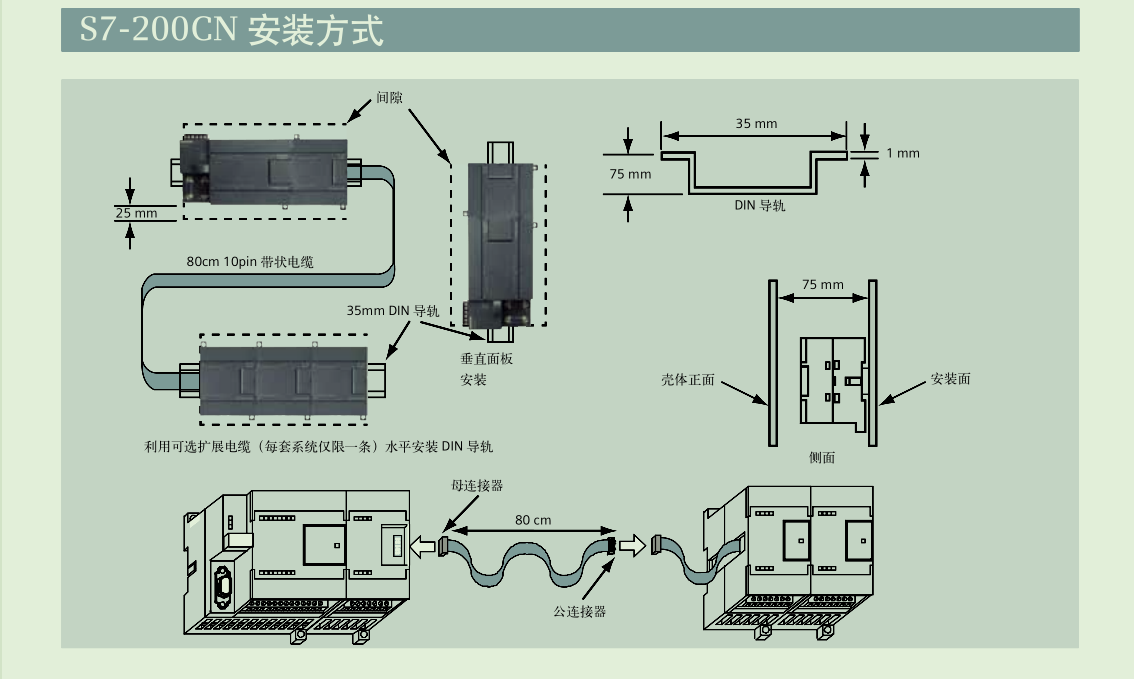 S7-200CN 安装方式

间隙

25 mm

80cm 10pin 带状电缆

35mm DIN 导轨

垂直面板安装

利用可选扩展电缆（每套系统仅限一条）水平安装 DIN 导轨

35 mm

75 mm

1 mm

DIN 导轨

75 mm

壳体正面

安装面

侧面

母连接器

80 cm

公连接器