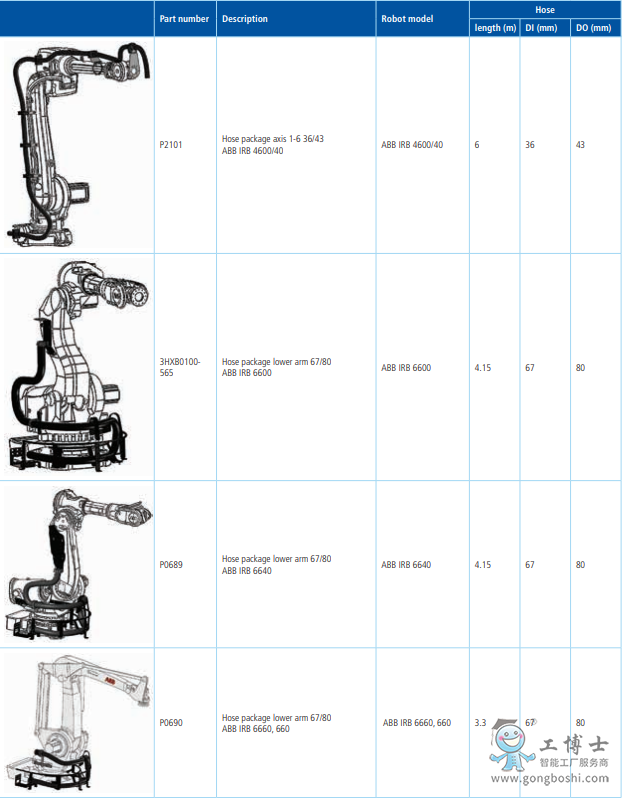 | | Part number | Description | Robot model | Hose length (m) | Hose DI (mm) | Hose DO (mm) |
|---|---|---|---|---|---|---|
| | P2101 | Hose package axis 1-6 36/43 ABB IRB 4600/40 | ABB IRB 4600/40 | 6 | 36 | 43 |
| | 3HXB0100-565 | Hose package lower arm 67/80 ABB IRB 6600 | ABB IRB 6600 | 4.15 | 67 | 80 |
| | P0689 | Hose package lower arm 67/80 ABB IRB 6640 | ABB IRB 6640 | 4.15 | 67 | 80 |
| ABB | P0690 | Hose package lower arm 67/80 ABB IRB 6660, 660 | ABB IRB 6660, 660 | 3.3 | 67 | 80 |

工博士
智能工厂服务商
www.gongboshi.com