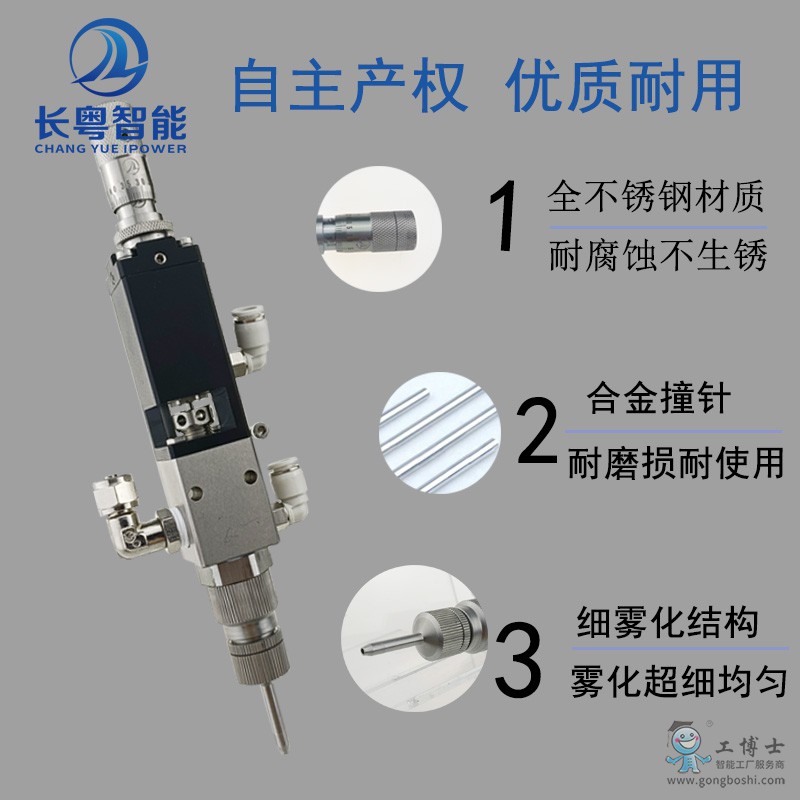 长粤智能
CHANG YUE IPOWER

自主产权 优质耐用

1 全不锈钢材质
耐腐蚀不生锈

2 合金撞针
耐磨损耐使用

3 细雾化结构
雾化超细均匀

工博士
智能工厂服务商
www.gongboshi.com