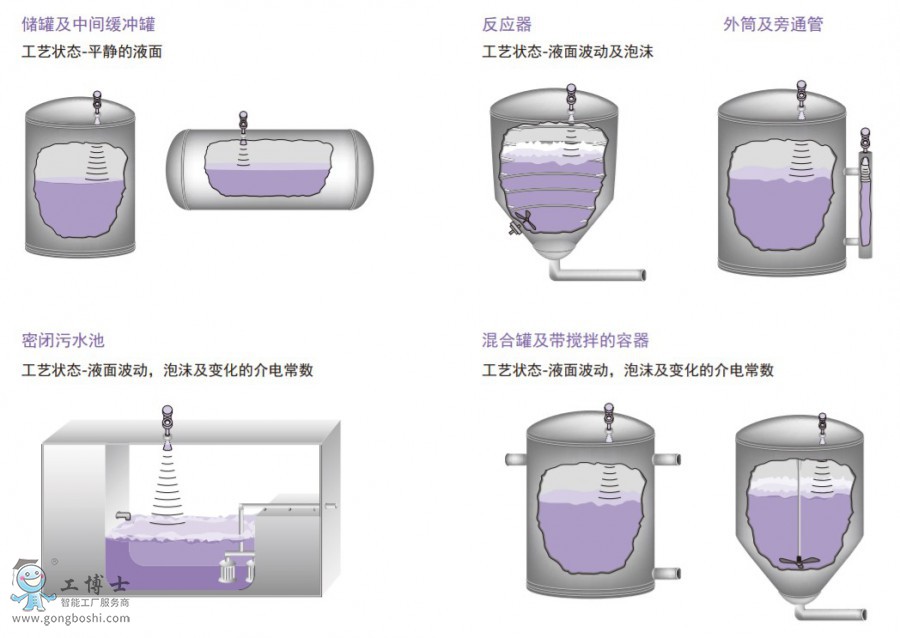 储罐及中间缓冲罐
工艺状态-平静的液面

反应器
工艺状态-液面波动及泡沫

外筒及旁通管

密闭污水池
工艺状态-液面波动，泡沫及变化的介电常数

混合罐及带搅拌的容器
工艺状态-液面波动，泡沫及变化的介电常数

工博士
智能工厂服务商
www.gongboshi.com