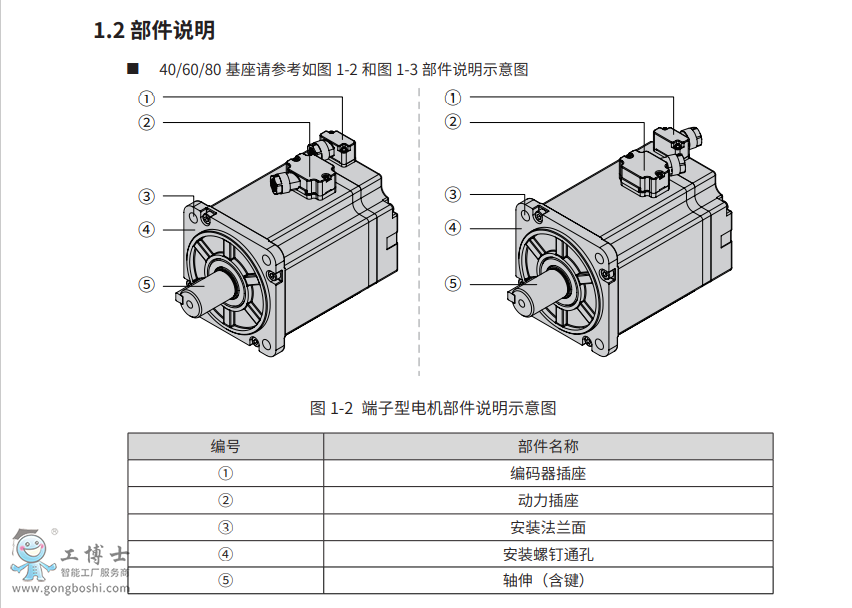 1.2 部件说明

■ 40/60/80 基座请参考如图 1-2 和图 1-3 部件说明示意图

①
②
③
④
⑤

①
②
③
④
⑤

图 1-2 端子型电机部件说明示意图

| 编号 | 部件名称 |
|---|---|
| ① | 编码器插座 |
| ② | 动力插座 |
| ③ | 安装法兰面 |
| ④ | 安装螺钉通孔 |
| ⑤ | 轴伸（含键） |

工博士
智能工厂服务商
www.gongboshi.com