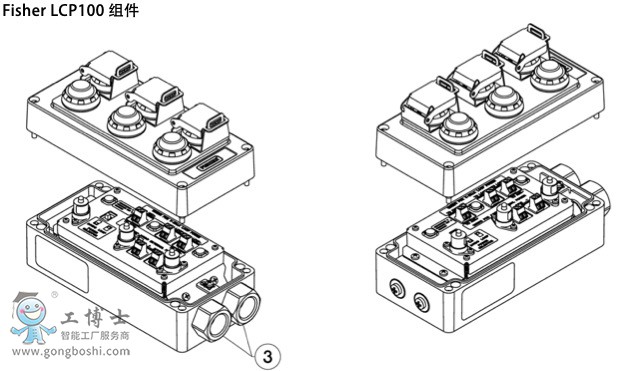 Fisher LCP100 组件

工博士
智能工厂服务商
www.gongboshi.com

3