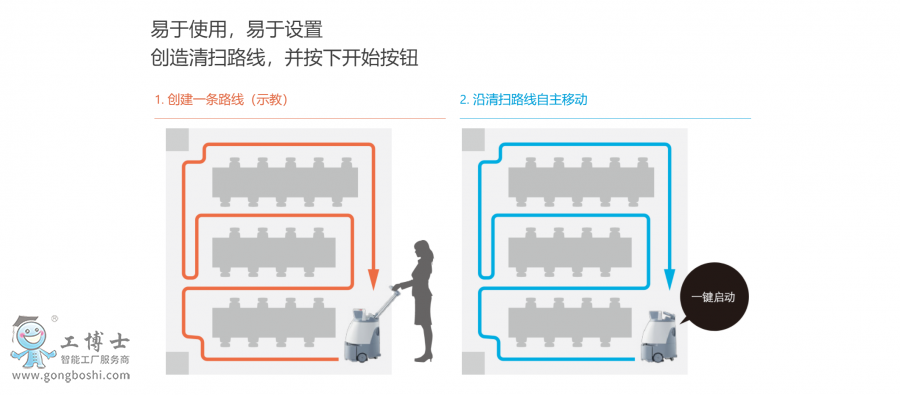 易于使用，易于设置
创造清扫路线，并按下开始按钮

1. 创建一条路线（示教）

2. 沿清扫路线自主移动

一键启动

工博士
智能工厂服务商
www.gongboshi.com