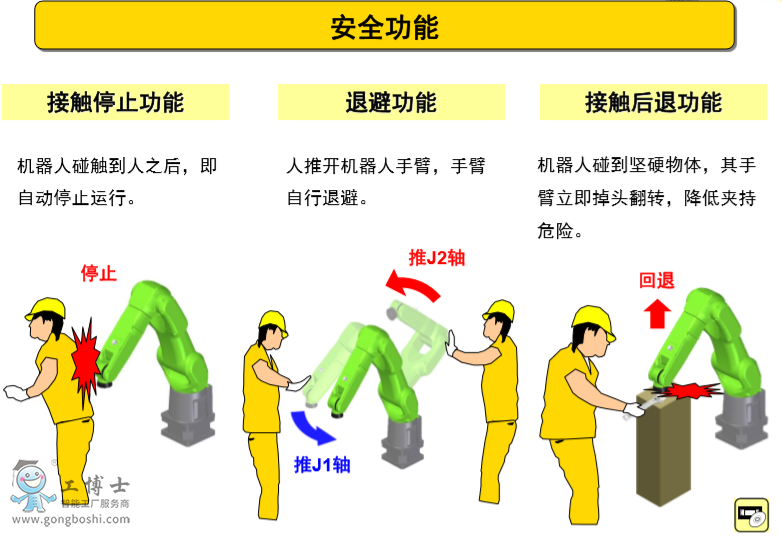 安全功能

接触停止功能

机器人碰触到人之后，即自动停止运行。

停止

退避功能

人推开机器人手臂，手臂自行退避。

推J2轴

推J1轴

接触后退功能

机器人碰到坚硬物体，其手臂立即掉头翻转，降低夹持危险。

回退

工博士
智能工厂服务商
www.gongboshi.com