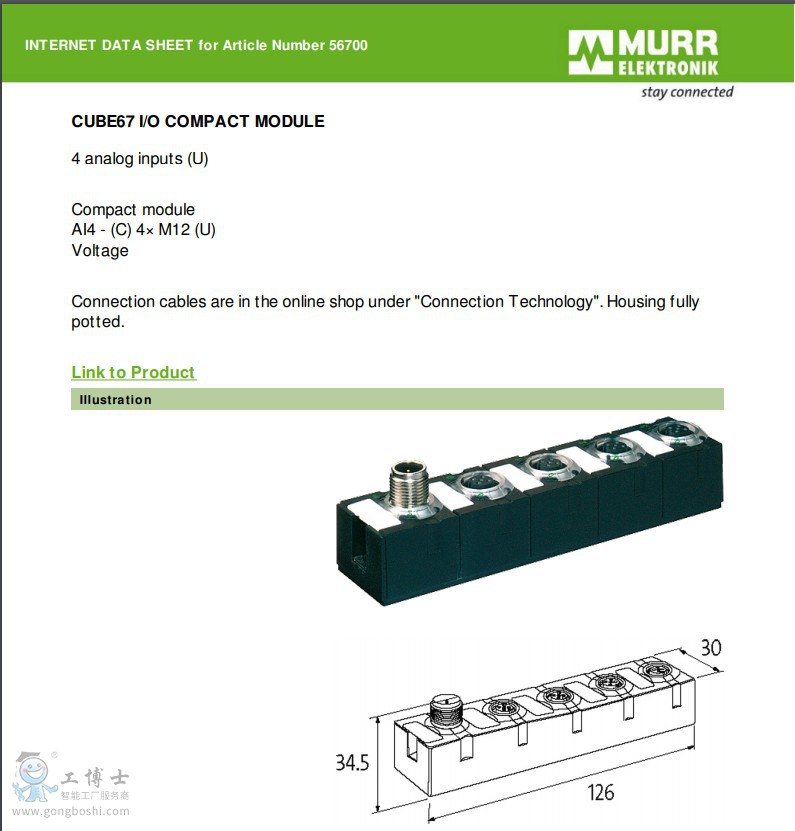 INTERNET DATA SHEET for Article Number 56700

MURR ELEKTRONIK
stay connected

CUBE67 I/O COMPACT MODULE

4 analog inputs (U)

Compact module
AI4 - (C) 4× M12 (U)
Voltage

Connection cables are in the online shop under "Connection Technology". Housing fully potted.

Link to Product

Illustration

30
34.5
126

工博士
智能工厂服务商
www.gongboshi.com