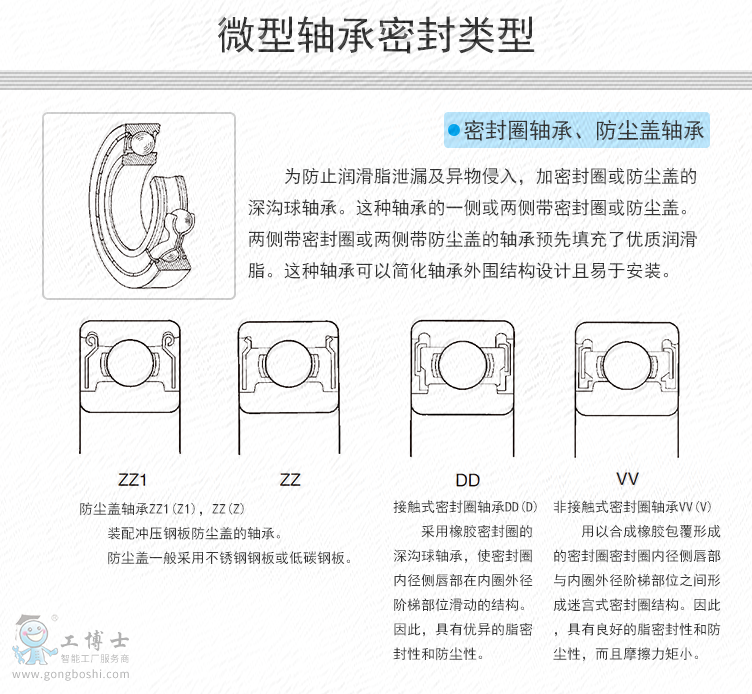 微型轴承密封类型

密封圈轴承、防尘盖轴承

为防止润滑脂泄漏及异物侵入，加密封圈或防尘盖的深沟球轴承。这种轴承的一侧或两侧带密封圈或防尘盖。两侧带密封圈或两侧带防尘盖的轴承预先填充了优质润滑脂。这种轴承可以简化轴承外围结构设计且易于安装。

ZZ1

ZZ

DD

VV

防尘盖轴承ZZ1（Z1），ZZ（Z）
装配冲压钢板防尘盖的轴承。
防尘盖一般采用不锈钢钢板或低碳钢板。

接触式密封圈轴承DD（D）
采用橡胶密封圈的深沟球轴承，使密封圈内径侧唇部在内圈外径阶梯部位滑动的结构。因此，具有优异的脂密封性和防尘性。

非接触式密封圈轴承VV（V）
用以合成橡胶包覆形成的密封圈密封圈内径侧唇部与内圈外径阶梯部位之间形成迷宫式密封圈结构。因此，具有良好的脂密封性和防尘性，而且摩擦力矩小。

工博士
智能工厂服务商
www.gongboshi.com