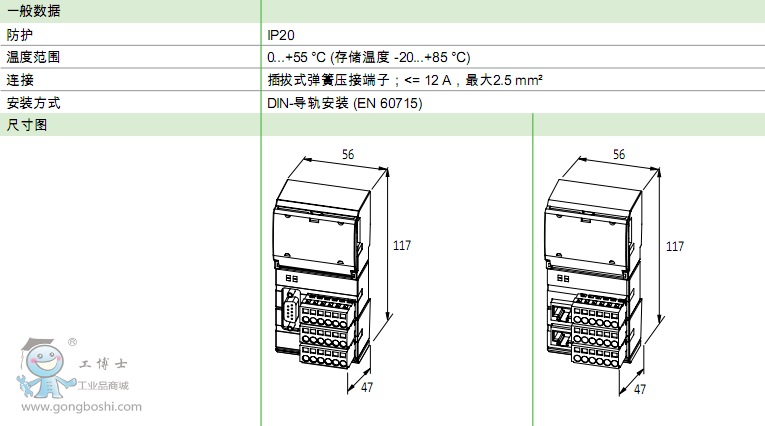 | 一般数据 | |
|---|---|
| 防护 | IP20 |
| 温度范围 | 0...+55 °C (存储温度 -20...+85 °C) |
| 连接 | 插拔式弹簧压接端子；<= 12 A，最大2.5 mm² |
| 安装方式 | DIN-导轨安装 (EN 60715) |
| 尺寸图 | |

56
117
47

56
117
47

®
工博士
工业品商城
www.gongboshi.com