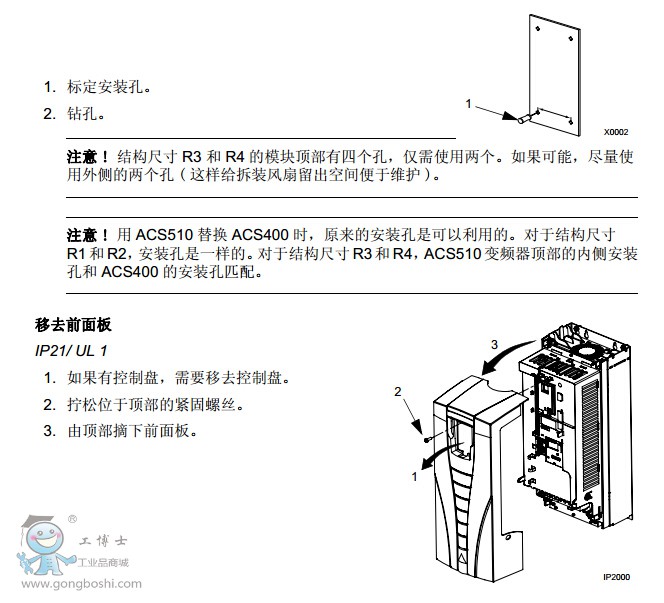 1. 标定安装孔。
2. 钻孔。

1

X0002

注意！结构尺寸 R3 和 R4 的模块顶部有四个孔，仅需使用两个。如果可能，尽量使用外侧的两个孔（这样给拆装风扇留出空间便于维护）。

注意！用 ACS510 替换 ACS400 时，原来的安装孔是可以利用的。对于结构尺寸 R1 和 R2，安装孔是一样的。对于结构尺寸 R3 和 R4，ACS510 变频器顶部的内侧安装孔和 ACS400 的安装孔匹配。

移去前面板

IP21/ UL 1

1. 如果有控制盘，需要移去控制盘。
2. 拧松位于顶部的紧固螺丝。
3. 由顶部摘下前面板。

3

2

1

IP2000

®
工博士
工业品商城
www.gongboshi.com