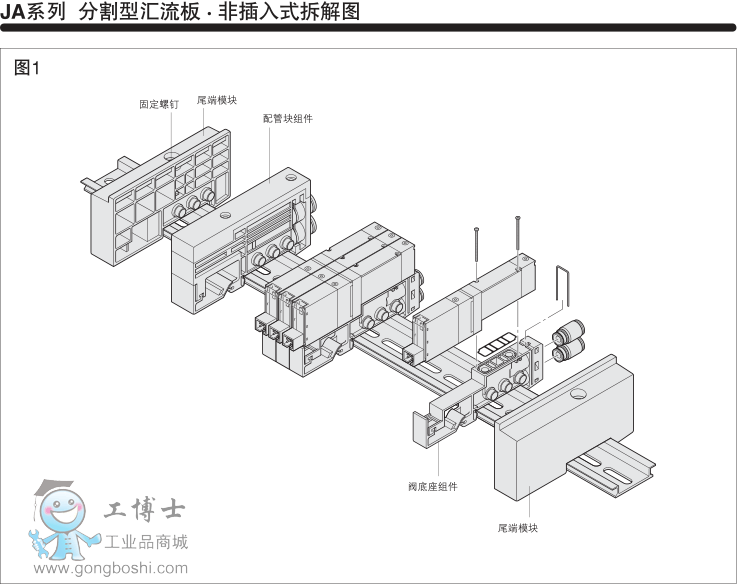 JA系列 分割型汇流板 · 非插入式拆解图

图1

固定螺钉
尾端模块
配管块组件
阀底座组件
尾端模块

工博士
工业品商城
www.gongboshi.com