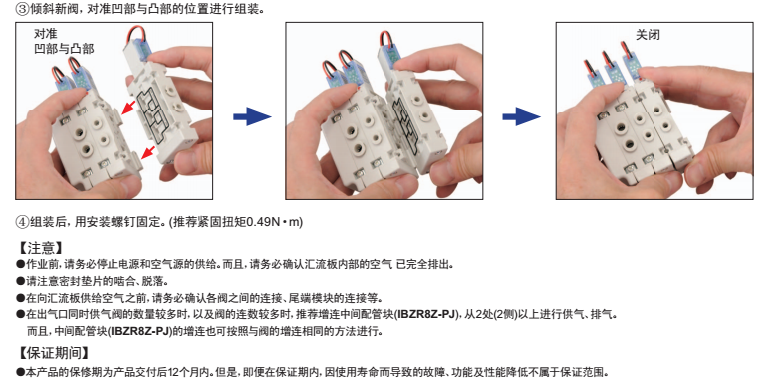 ③倾斜新阀，对准凹部与凸部的位置进行组装。

对准
凹部与凸部

关闭

④组装后，用安装螺钉固定。(推荐紧固扭矩0.49N·m)

【注意】
●作业前，请务必停止电源和空气源的供给。而且，请务必确认汇流板内部的空气 已完全排出。
●请注意密封垫片的啮合、脱落。
●在向汇流板供给空气之前，请务必确认各阀之间的连接、尾端模块的连接等。
●在出气口同时供气阀的数量较多时，以及阀的连数较多时，推荐增连中间配管块(IBZR8Z-PJ)，从2处(2侧)以上进行供气、排气。
而且，中间配管块(IBZR8Z-PJ)的增连也可按照与阀的增连相同的方法进行。

【保证期间】
●本产品的保修期为产品交付后12个月内。但是，即便在保证期内，因使用寿命而导致的故障、功能及性能降低不属于保证范围。