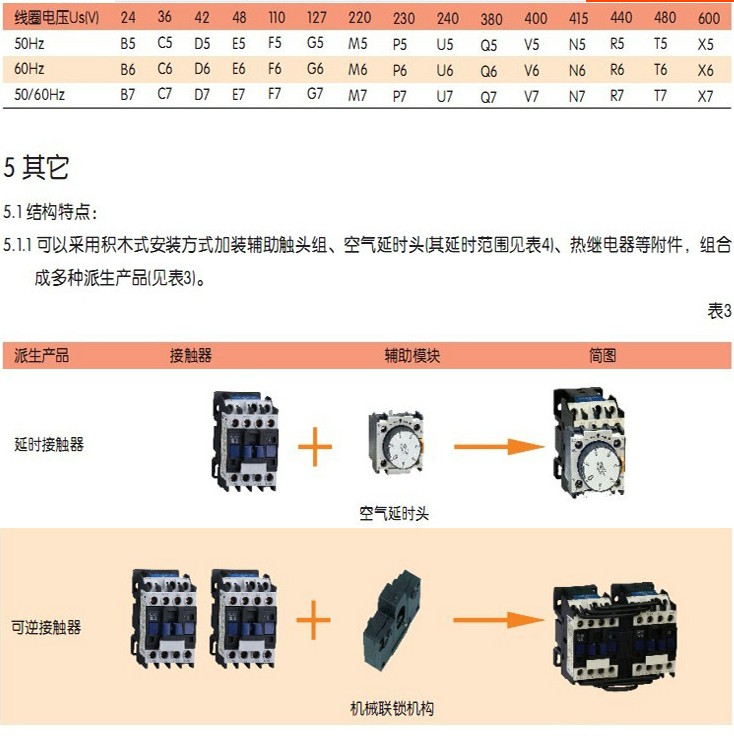 | 线圈电压Us(V) | 24 | 36 | 42 | 48 | 110 | 127 | 220 | 230 | 240 | 380 | 400 | 415 | 440 | 480 | 600 |
|---|---|---|---|---|---|---|---|---|---|---|---|---|---|---|---|
| 50Hz | B5 | C5 | D5 | E5 | F5 | G5 | M5 | P5 | U5 | Q5 | V5 | N5 | R5 | T5 | X5 |
| 60Hz | B6 | C6 | D6 | E6 | F6 | G6 | M6 | P6 | U6 | Q6 | V6 | N6 | R6 | T6 | X6 |
| 50/60Hz | B7 | C7 | D7 | E7 | F7 | G7 | M7 | P7 | U7 | Q7 | V7 | N7 | R7 | T7 | X7 |

5 其它

5.1 结构特点:

5.1.1 可以采用积木式安装方式加装辅助触头组、空气延时头(其延时范围见表4)、热继电器等附件，组合成多种派生产品(见表3)。

表3

| 派生产品 | 接触器 | 辅助模块 | 简图 |
|---|---|---|---|
| 延时接触器 | | 空气延时头 | |
| 可逆接触器 | | 机械联锁机构 | |